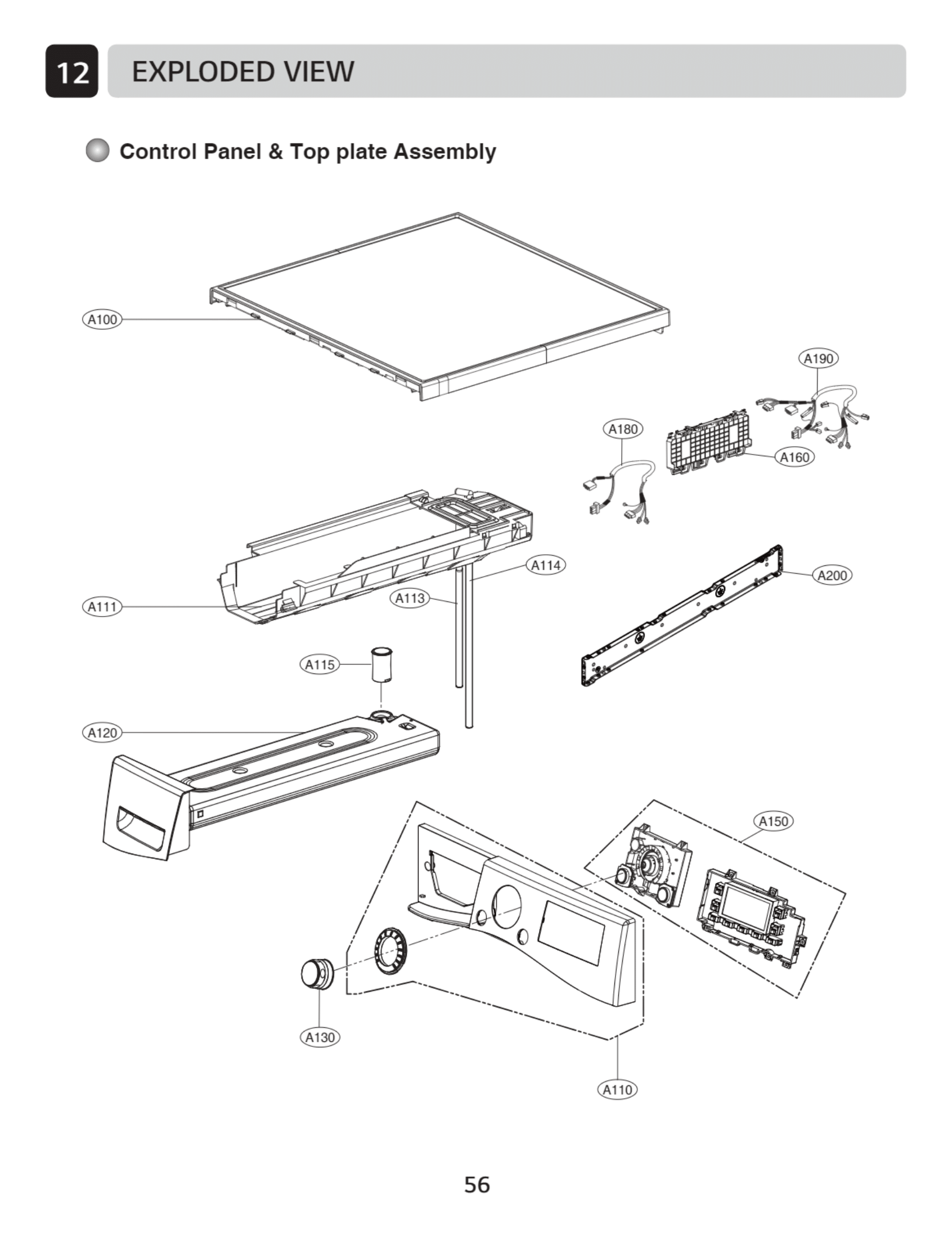 12 EXPLODED VIEW

Control Panel & Top plate Assembly

A100

A190

A180

A160

A114

A200

A113

A111

A115

A120

A150

A130

A110

56