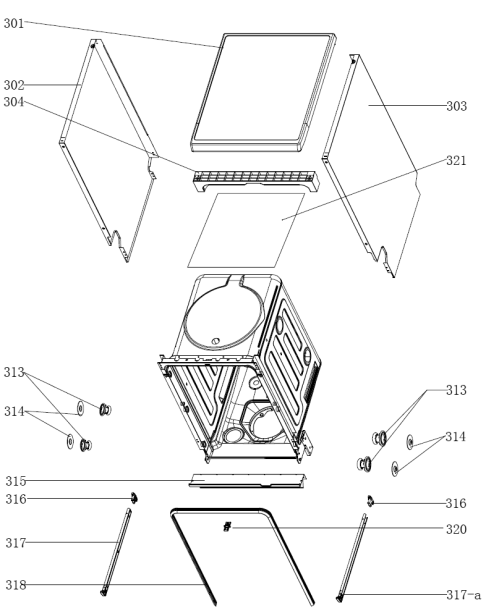 301
302
304
303
321
313
314
313
314
315
316
316
320
317
318
317-a