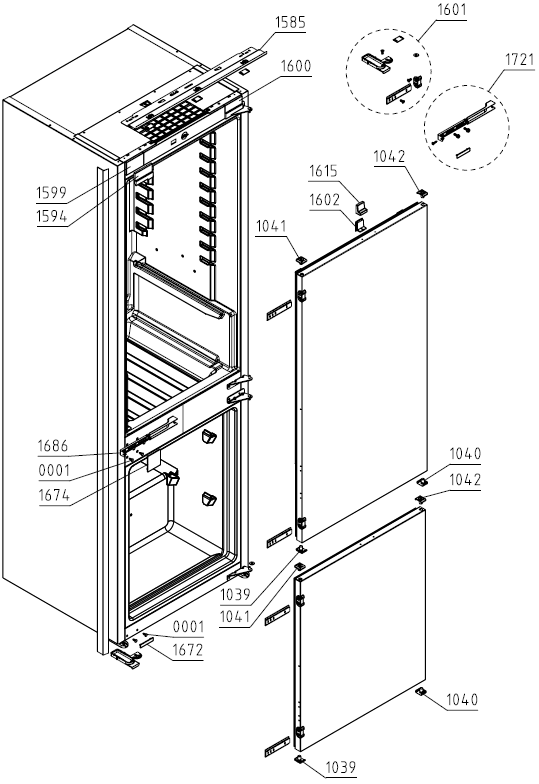 1585
1600
1601
1721
1599
1594
1615
1602
1042
1041
1686
0001
1674
1040
1042
1039
1041
0001
1672
1040
1039