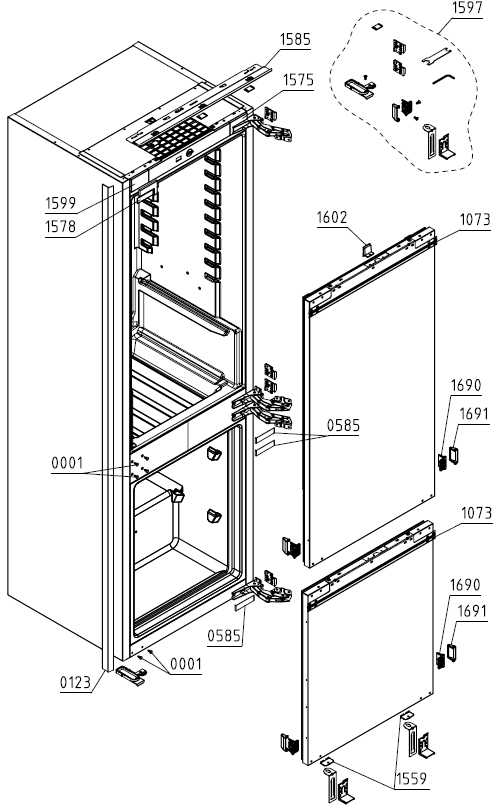 1597
1585
1575
1599
1578
1602
1073
1690
1691
0585
0001
1073
1690
1691
0585
0001
0123
1559