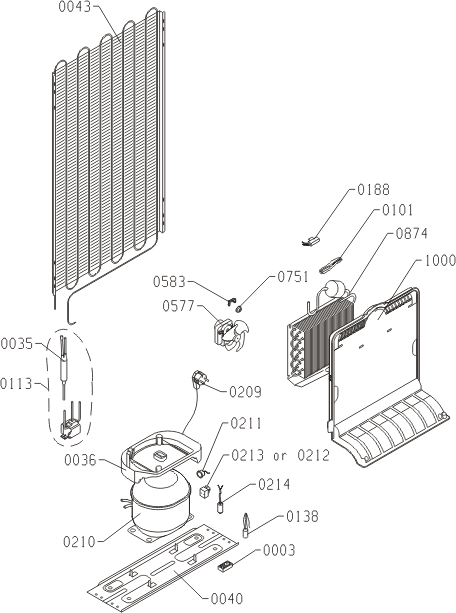 0043
0188
0101
0874
1000
0583
0751
0577
0035
0113
0209
0211
0036
0213 or 0212
0214
0138
0210
0003
0040