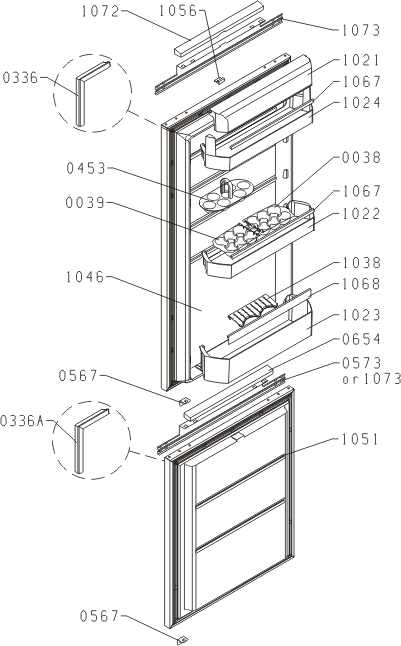 1072
1056
1073
0336
1021
1067
1024
0453
0038
0039
1067
1022
1046
1038
1068
1023
0654
0567
0573
or 1073
0336A
1051
0567