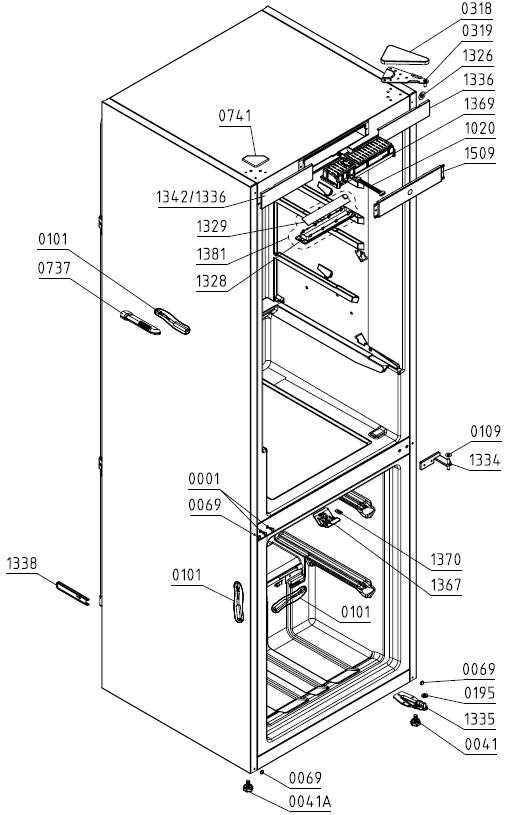 0318
0319
1326
1336
1369
1020
1509
0741
1342/1336
1329
1381
1328
0101
0737
0109
1334
0001
0069
1370
1367
1338
0101
0101
0069
0195
1335
0041
0069
0041A