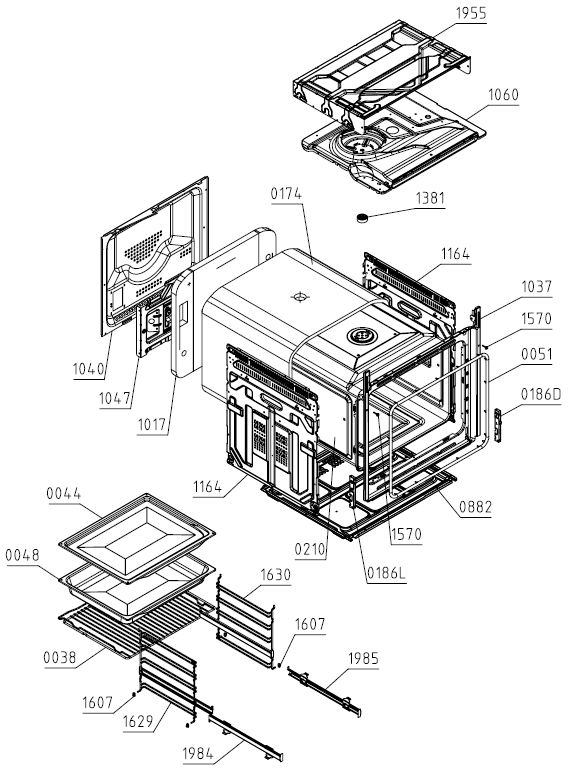 1955
1060
0174
1381
1164
1037
1570
0051
0186D
1040
1047
1017
1164
0882
1570
0210
0186L
0044
0048
1630
1607
0038
1985
1607
1629
1984