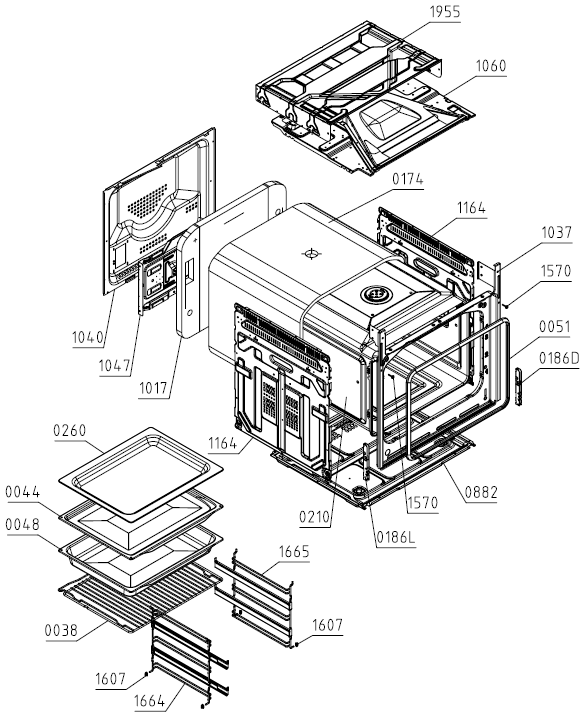 1955
1060
0174
1164
1037
1570
0051
0186D
1040
1047
1017
0260
1164
0044
0048
0210
1570
0882
0186L
1665
0038
1607
1607
1664