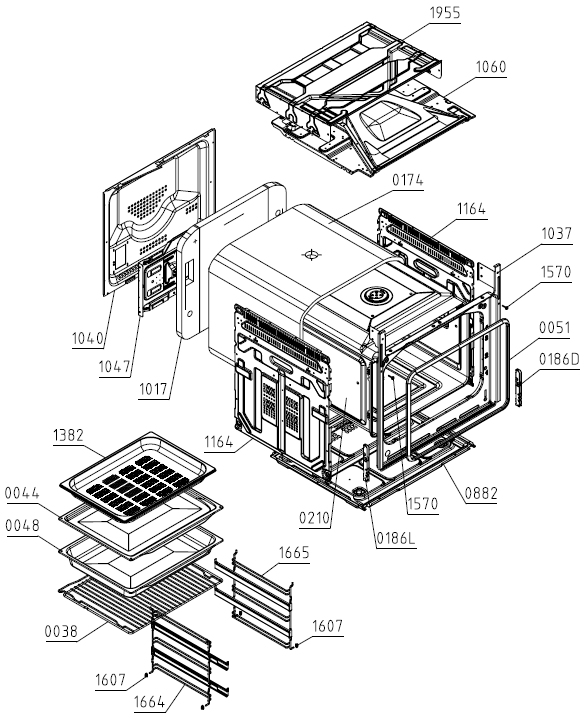 1955
1060
0174
1164
1037
1570
0051
0186D
1040
1047
1017
1382
1164
0044
0048
0210
1570
0882
0186L
1665
0038
1607
1607
1664